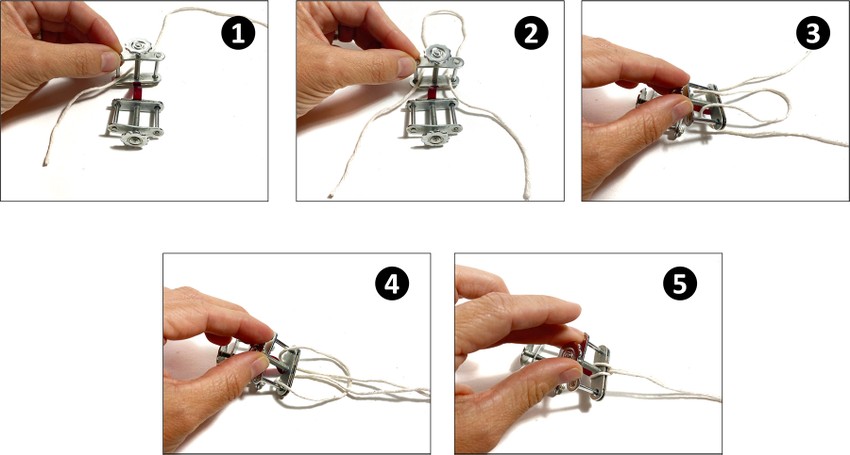 1

2

3

4

5